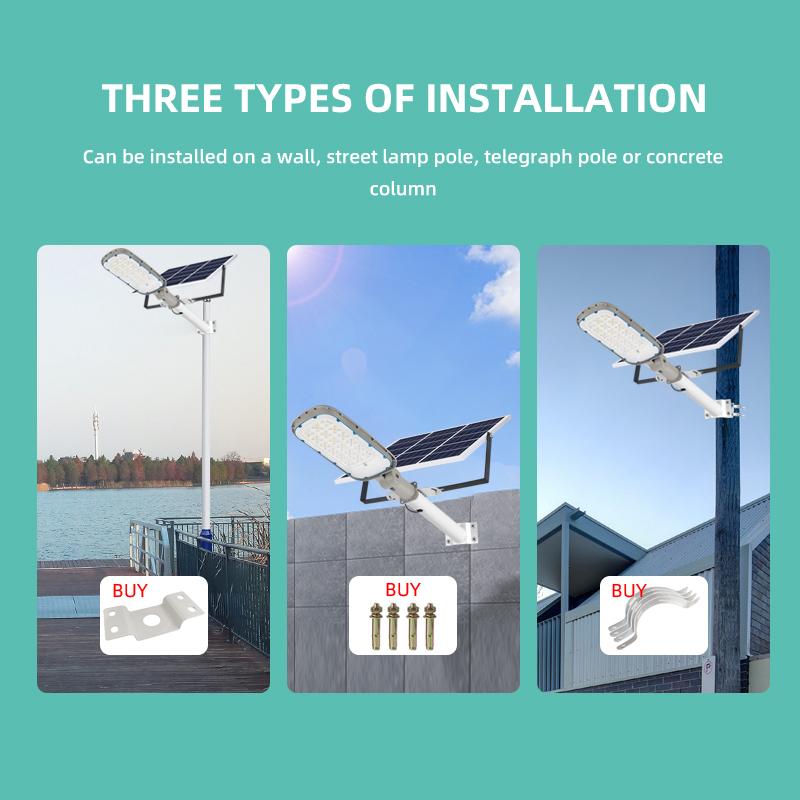 THREE TYPES OF INSTALLATION

Can be installed on a wall, street lamp pole, telegraph pole or concrete column

BUY

BUY

BUY